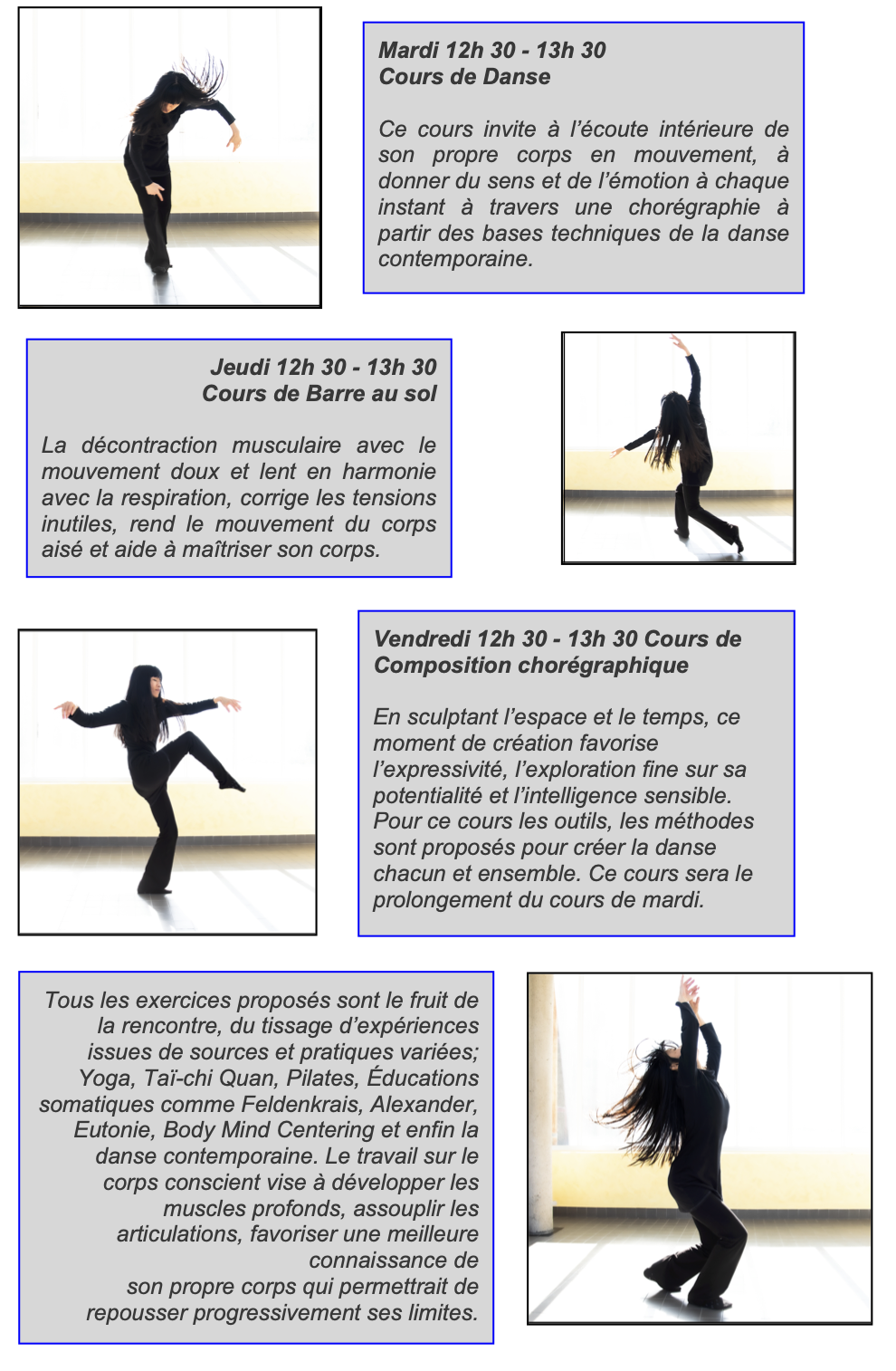 Mardi 12h 30 - 13h 30
Cours de Danse

Ce cours invite à l'écoute intérieure de son propre corps en mouvement, à donner du sens et de l'émotion à chaque instant à travers une chorégraphie à partir des bases techniques de la danse contemporaine.

Jeudi 12h 30 - 13h 30
Cours de Barre au sol

La décontraction musculaire avec le mouvement doux et lent en harmonie avec la respiration, corrige les tensions inutiles, rend le mouvement du corps aisé et aide à maîtriser son corps.

Vendredi 12h 30 - 13h 30 Cours de Composition chorégraphique

En sculptant l'espace et le temps, ce moment de création favorise l'expressivité, l'exploration fine sur sa potentialité et l'intelligence sensible. Pour ce cours les outils, les méthodes sont proposés pour créer la danse chacun et ensemble. Ce cours sera le prolongement du cours de mardi.

Tous les exercices proposés sont le fruit de la rencontre, du tissage d'expériences issues de sources et pratiques variées; Yoga, Taï-chi Quan, Pilates, Éducations somatiques comme Feldenkrais, Alexander, Eutonie, Body Mind Centering et enfin la danse contemporaine. Le travail sur le corps conscient vise à développer les muscles profonds, assouplir les articulations, favoriser une meilleure connaissance de son propre corps qui permettrait de repousser progressivement ses limites.